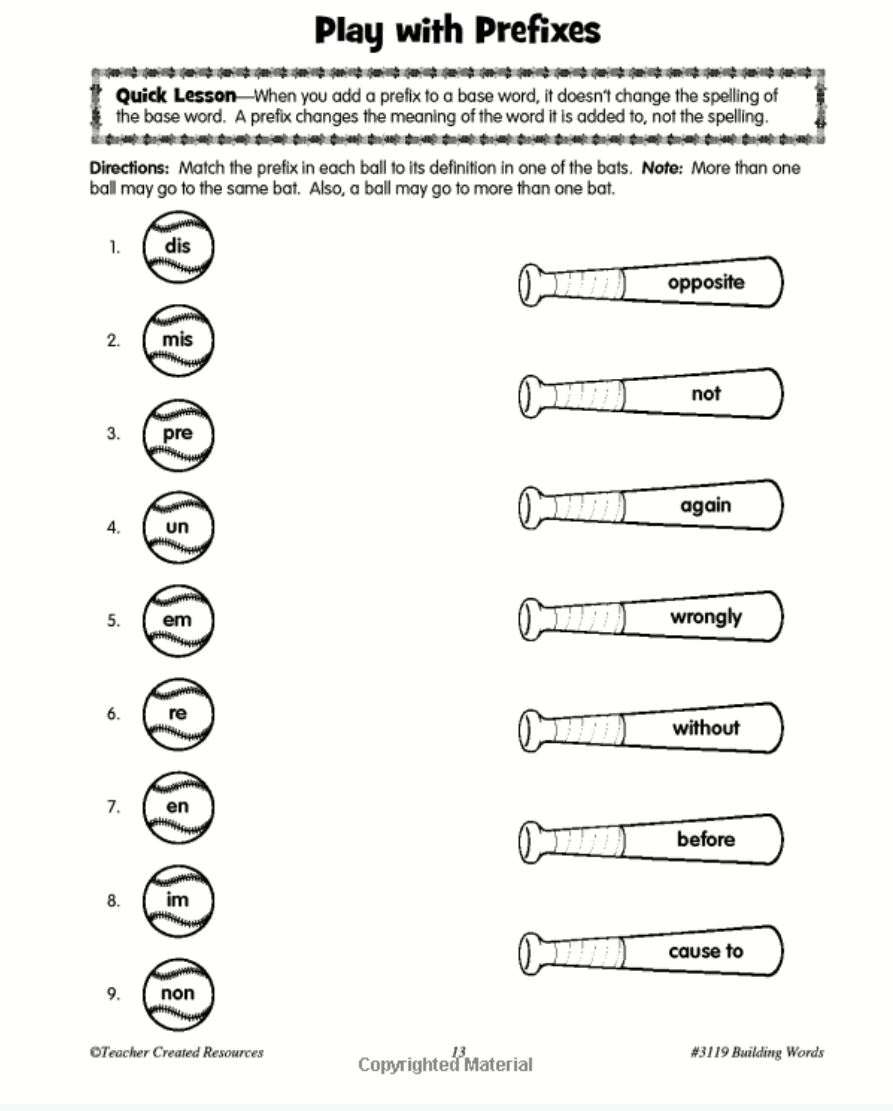 Play with Prefixes

Quick Lesson—When you add a prefix to a base word, it doesn't change the spelling of the base word. A prefix changes the meaning of the word it is added to, not the spelling.

Directions: Match the prefix in each ball to its definition in one of the bats. Note: More than one ball may go to the same bat. Also, a ball may go to more than one bat.

1. dis
2. mis
3. pre
4. un
5. em
6. re
7. en
8. im
9. non

opposite
not
again
wrongly
without
before
cause to

©Teacher Created Resources
13
Copyrighted Material
#3119 Building Words