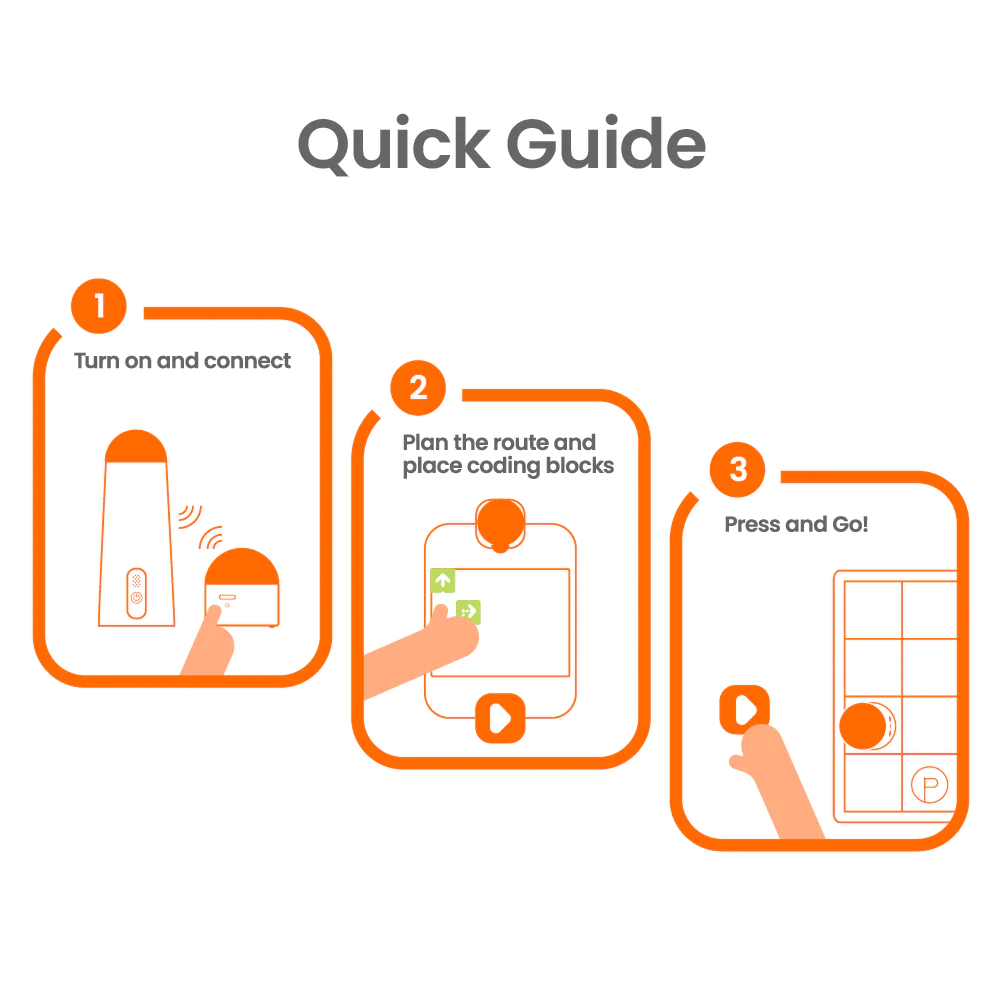 Quick Guide

1

Turn on and connect

2

Plan the route and place coding blocks

3

Press and Go!

P