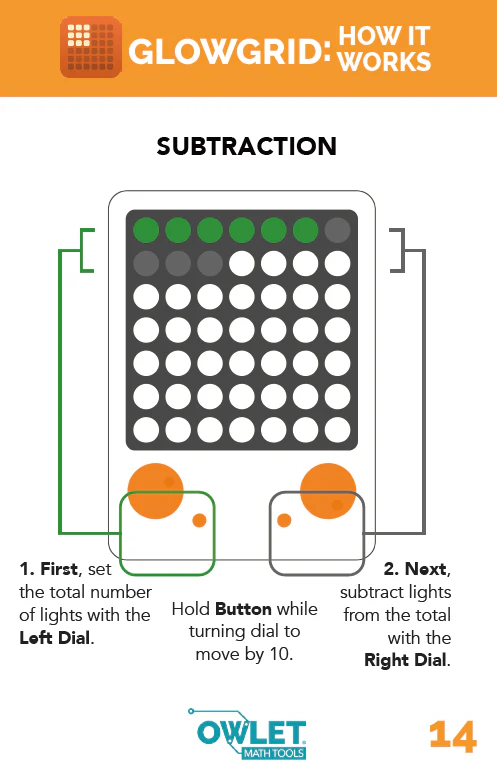 GLOWGRID: HOW IT WORKS

SUBTRACTION

1. First, set the total number of lights with the Left Dial.

Hold Button while turning dial to move by 10.

2. Next, subtract lights from the total with the Right Dial.

OWLET MATH TOOLS

14