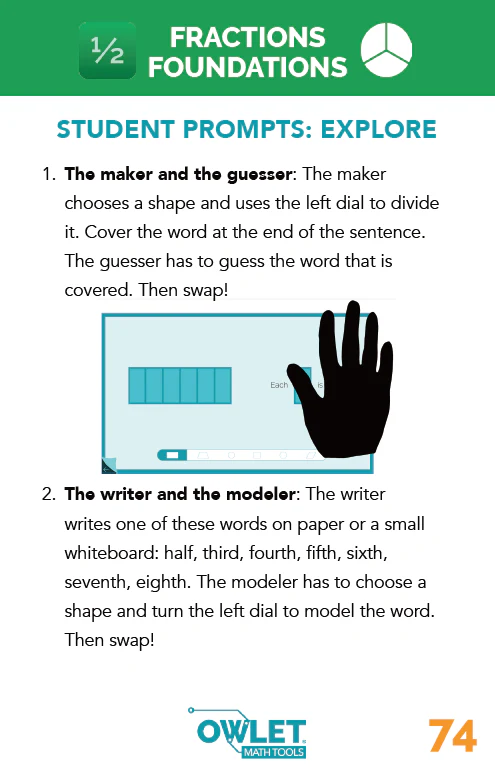 ½ FRACTIONS FOUNDATIONS

STUDENT PROMPTS: EXPLORE

1. **The maker and the guesser**: The maker chooses a shape and uses the left dial to divide it. Cover the word at the end of the sentence. The guesser has to guess the word that is covered. Then swap!

Each is

2. **The writer and the modeler**: The writer writes one of these words on paper or a small whiteboard: half, third, fourth, fifth, sixth, seventh, eighth. The modeler has to choose a shape and turn the left dial to model the word. Then swap!

OWLET MATH TOOLS

74